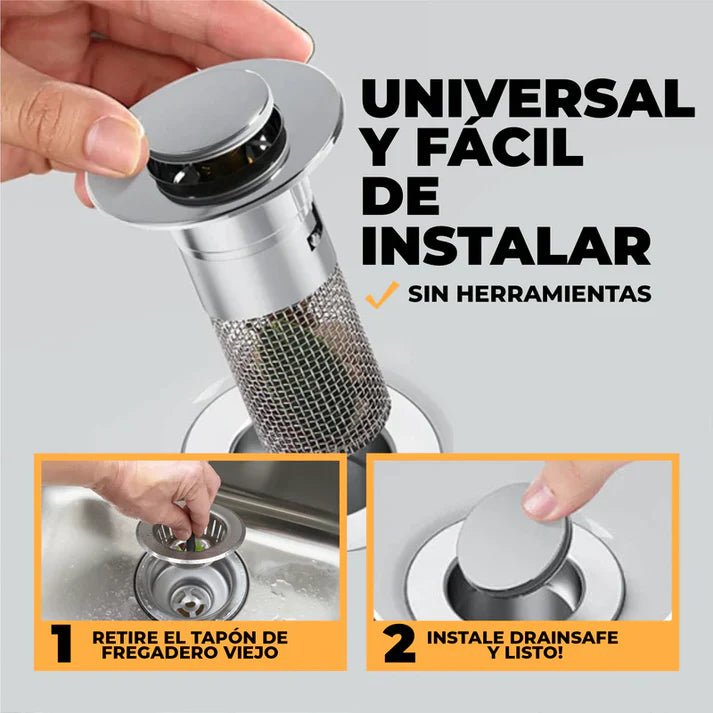 UNIVERSAL Y FÁCIL DE INSTALAR

SIN HERRAMIENTAS

1 RETIRE EL TAPÓN DE FREGADERO VIEJO

2 INSTALE DRAINSAFE Y LISTO!